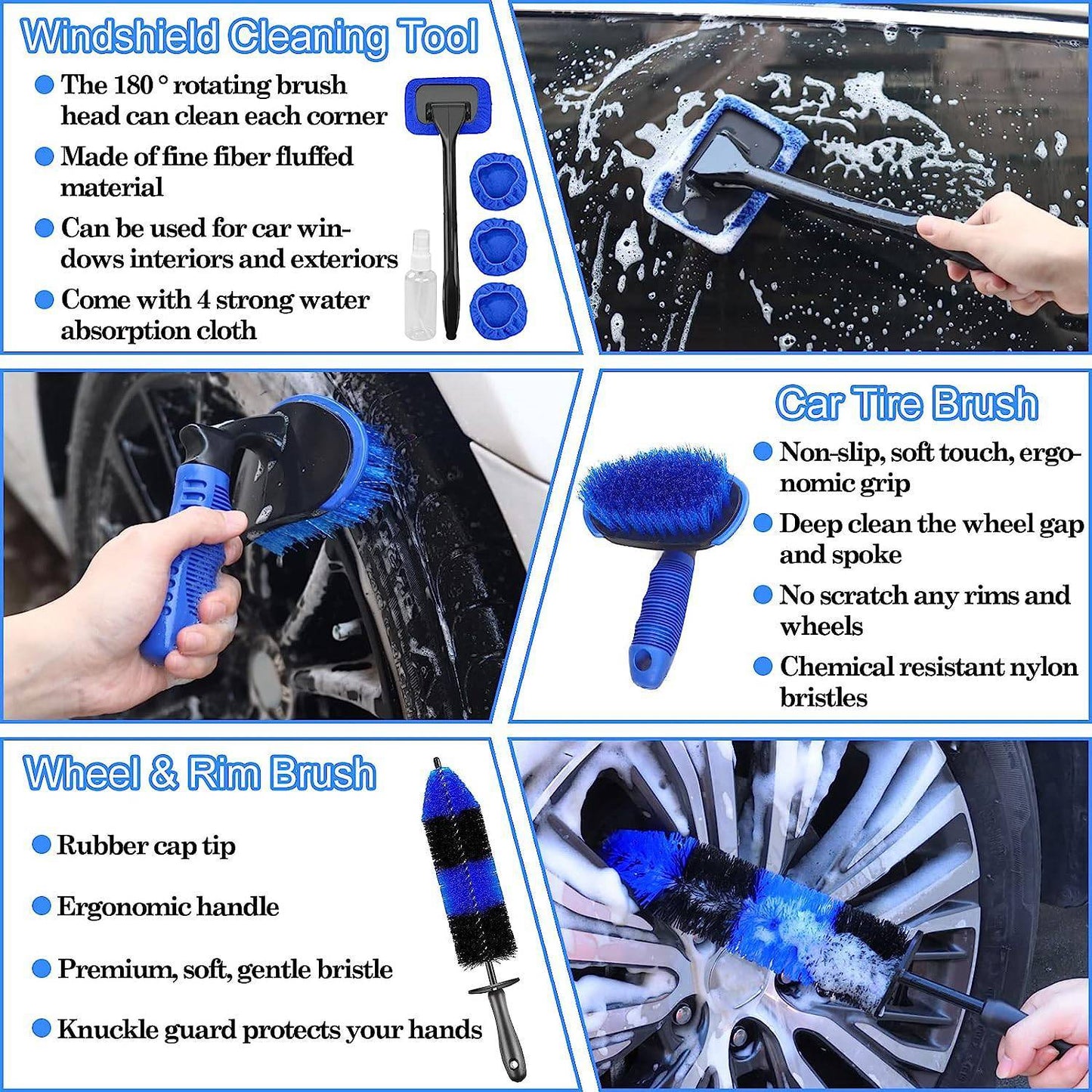 Windshield Cleaning Tool

The 180 ° rotating brush head can clean each corner

Made of fine fiber fluffed material

Can be used for car windows interiors and exteriors

Come with 4 strong water absorption cloth

Car Tire Brush

Non-slip, soft touch, ergonomic grip

Deep clean the wheel gap and spoke

No scratch any rims and wheels

Chemical resistant nylon bristles

Wheel & Rim Brush

Rubber cap tip

Ergonomic handle

Premium, soft, gentle bristle

Knuckle guard protects your hands