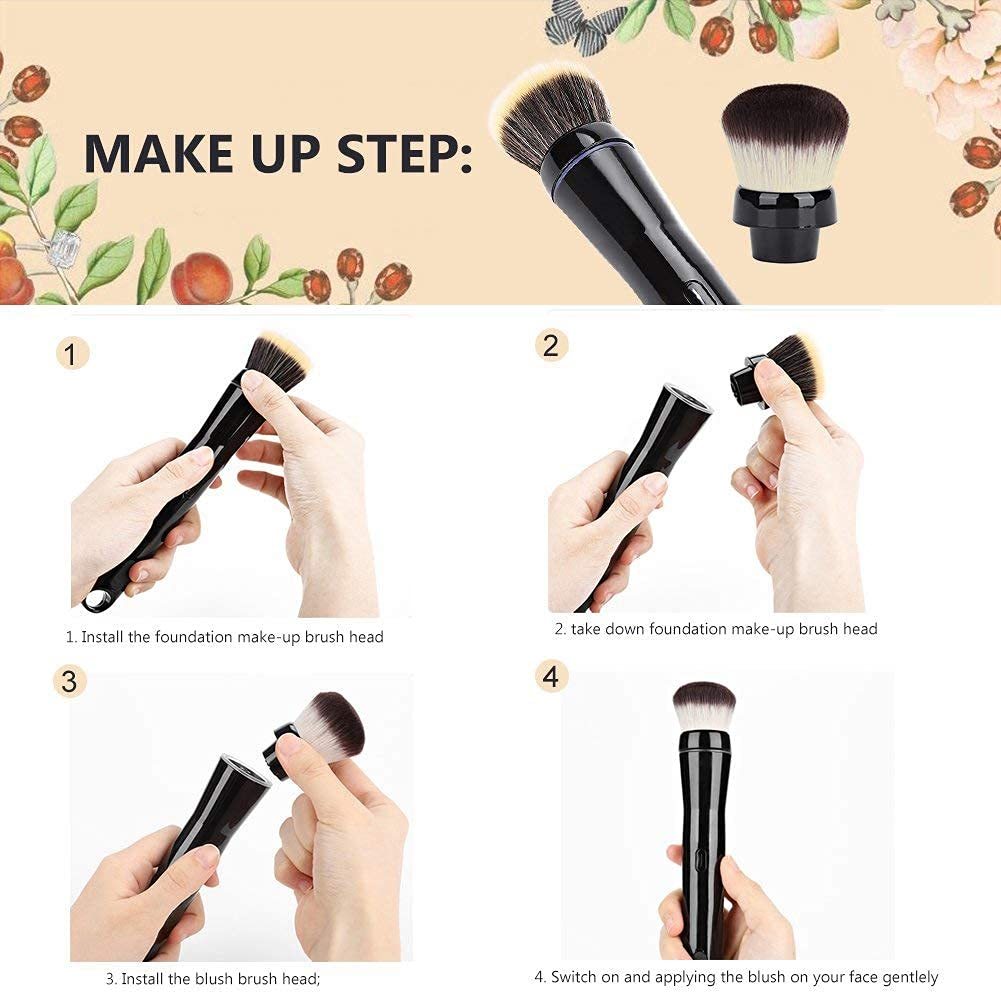 MAKE UP STEP:

1

1. Install the foundation make-up brush head

2

2. take down foundation make-up brush head

3

3. Install the blush brush head;

4

4. Switch on and applying the blush on your face gentlely