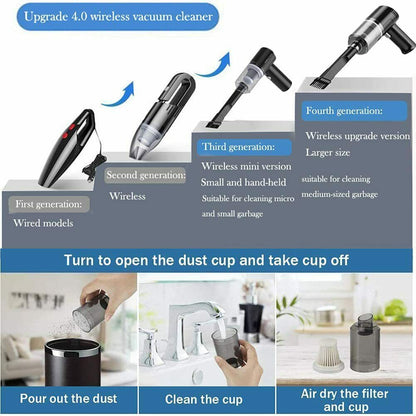 Upgrade 4.0 wireless vacuum cleaner

First generation:
Wired models

Second generation:
Wireless

Third generation:
Wireless mini version
Small and hand-held
Suitable for cleaning micro and small garbage

Fourth generation:
Wireless upgrade version
Larger size
suitable for cleaning medium-sized garbage

Turn to open the dust cup and take cup off

Pour out the dust

Clean the cup

Air dry the filter and cup