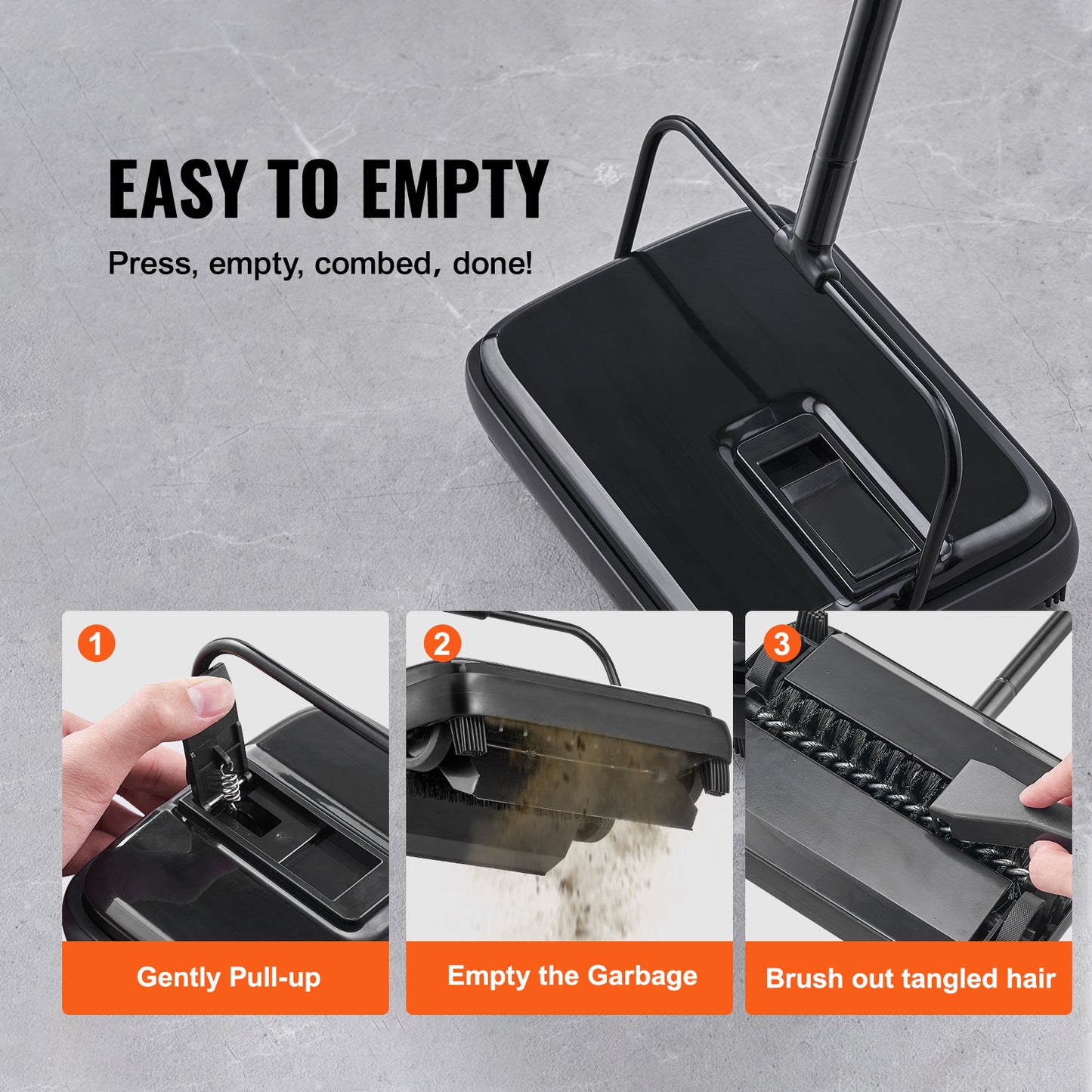 EASY TO EMPTY

Press, empty, combed, done!

1

Gently Pull-up

2

Empty the Garbage

3

Brush out tangled hair