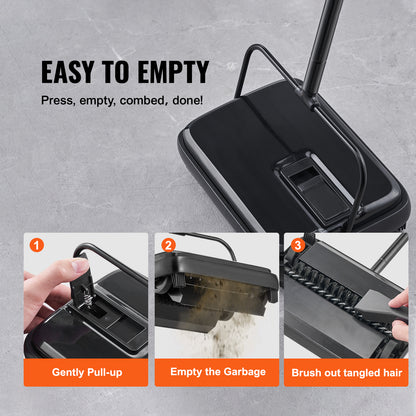 EASY TO EMPTY

Press, empty, combed, done!

1

Gently Pull-up

2

Empty the Garbage

3

Brush out tangled hair