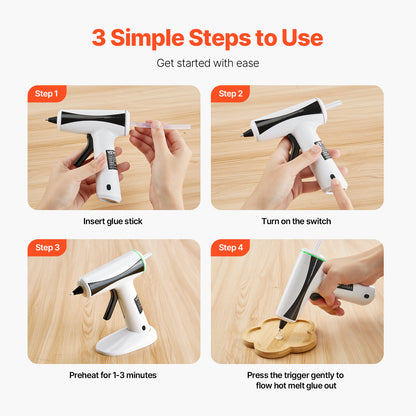 3 Simple Steps to Use

Get started with ease

Step 1

Insert glue stick

Step 2

Turn on the switch

Step 3

Preheat for 1-3 minutes

Step 4

Press the trigger gently to flow hot melt glue out